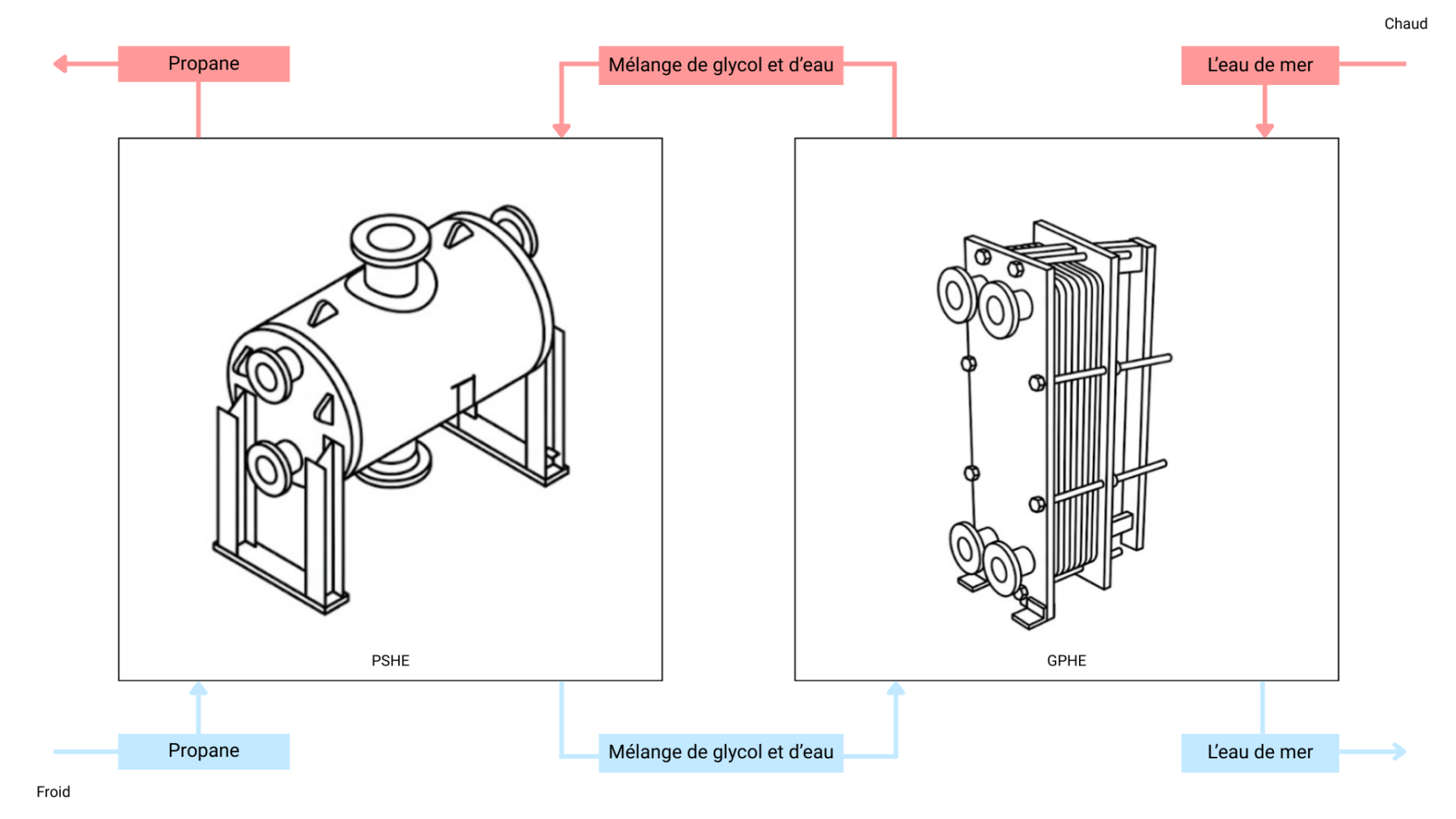 Chaud

Propane

Mélange de glycol et d'eau

L'eau de mer

PSHE

GPHE

Propane

Mélange de glycol et d'eau

L'eau de mer

Froid